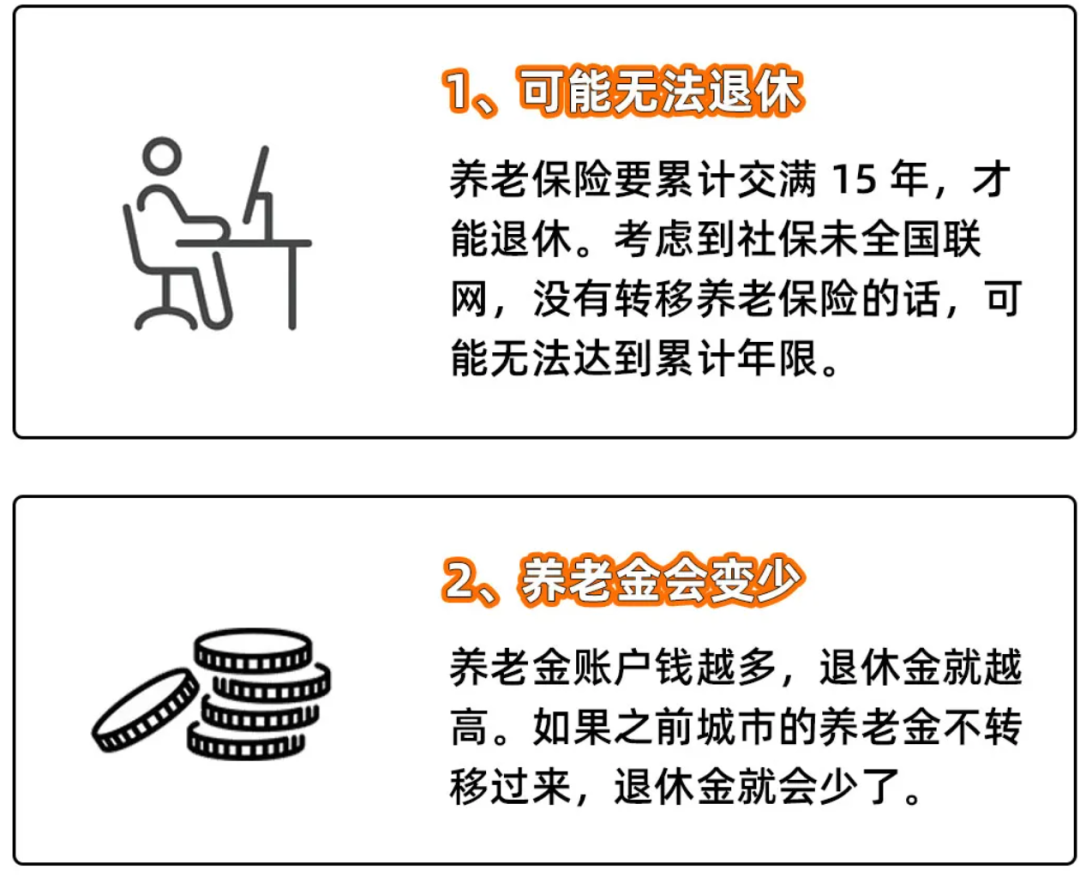 1、可能无法退休

养老保险要累计交满 15 年，才能退休。考虑到社保未全国联网，没有转移养老保险的话，可能无法达到累计年限。

2、养老金会变少

养老金账户钱越多，退休金就越高。如果之前城市的养老金不转移过来，退休金就会少了。